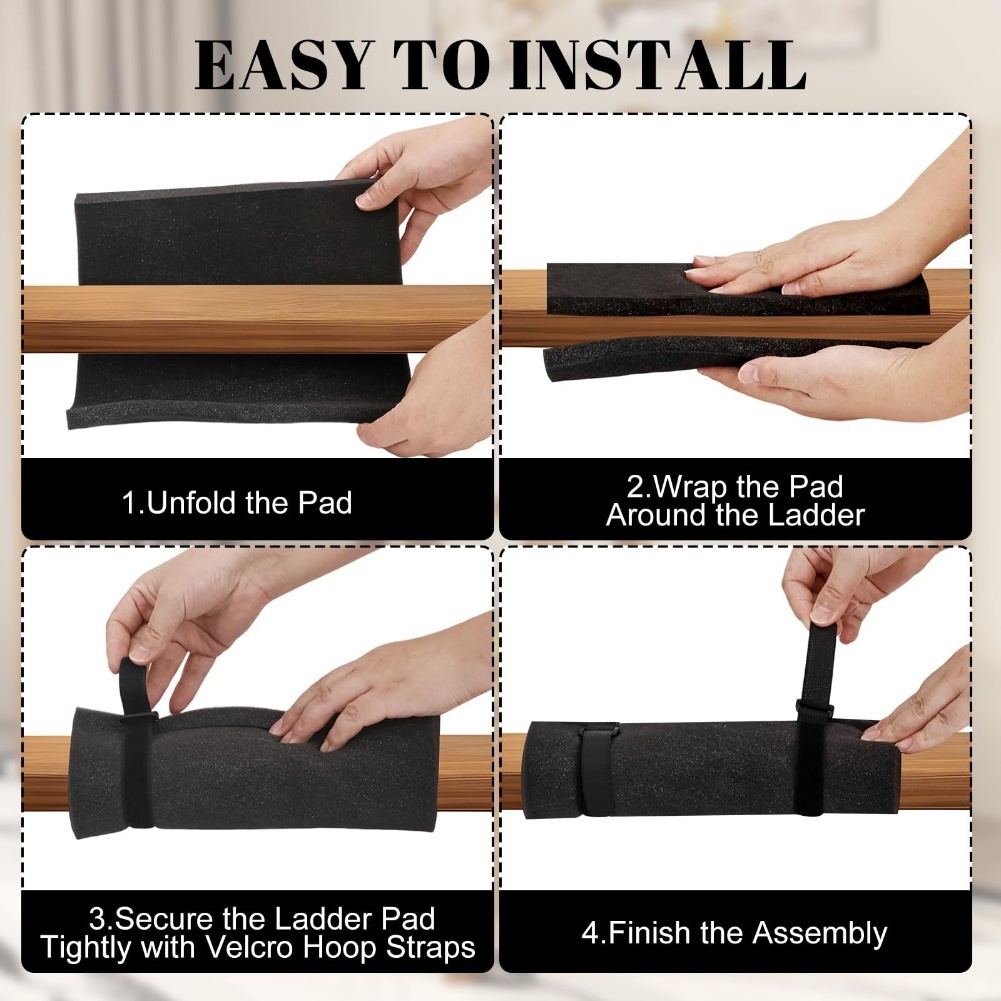 EASY TO INSTALL

1.Unfold the Pad

2.Wrap the Pad Around the Ladder

3.Secure the Ladder Pad Tightly with Velcro Hoop Straps

4.Finish the Assembly